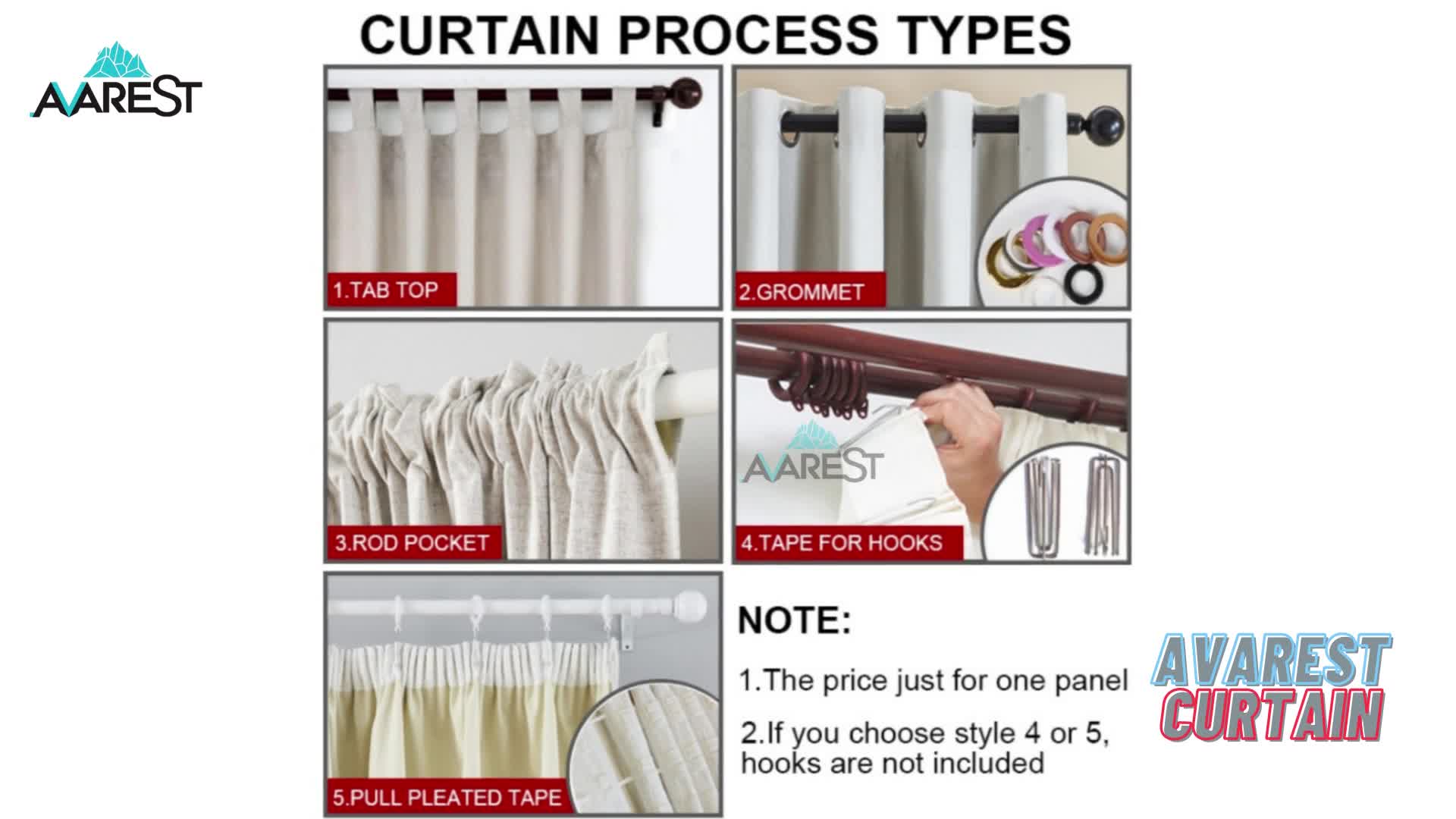 AVAREST

CURTAIN PROCESS TYPES

1.TAB TOP

2.GROMMET

3.ROD POCKET

AVAREST

4.TAPE FOR HOOKS

5.PULL PLEATED TAPE

NOTE:

1.The price just for one panel

2.If you choose style 4 or 5, hooks are not included

AVAREST CURTAIN