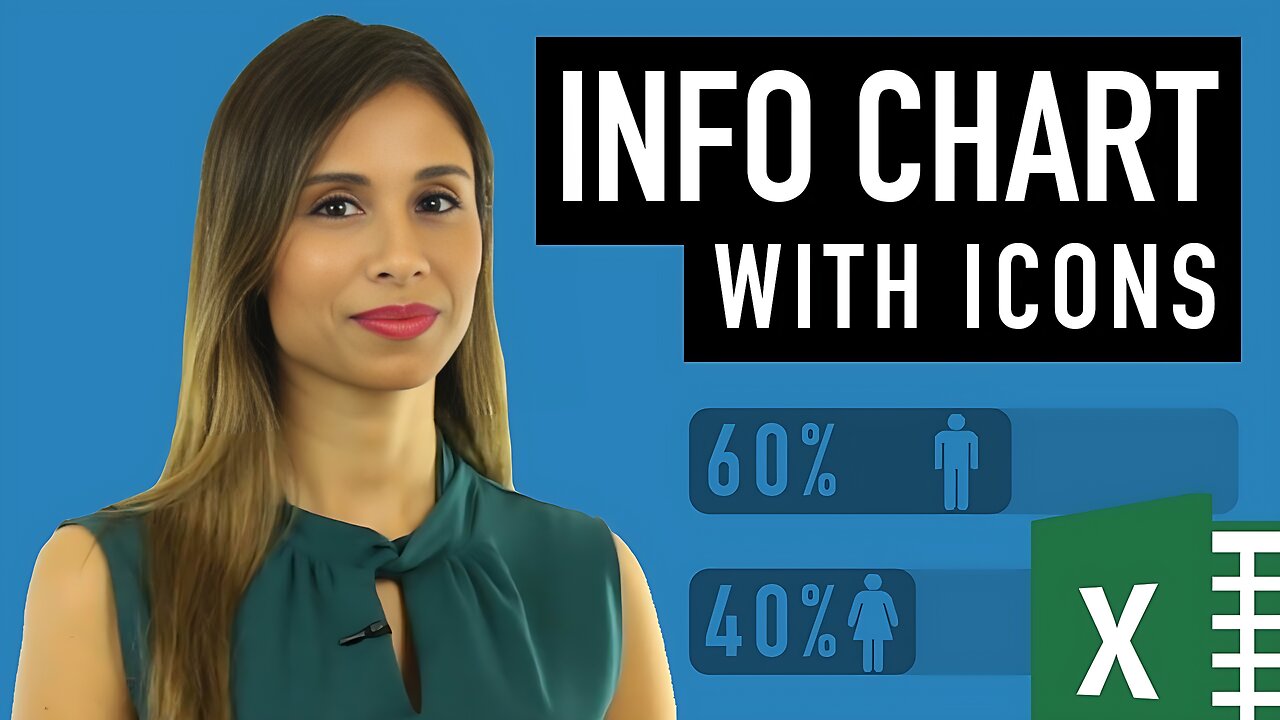 INFO CHART
WITH ICONS

60%

40%

X