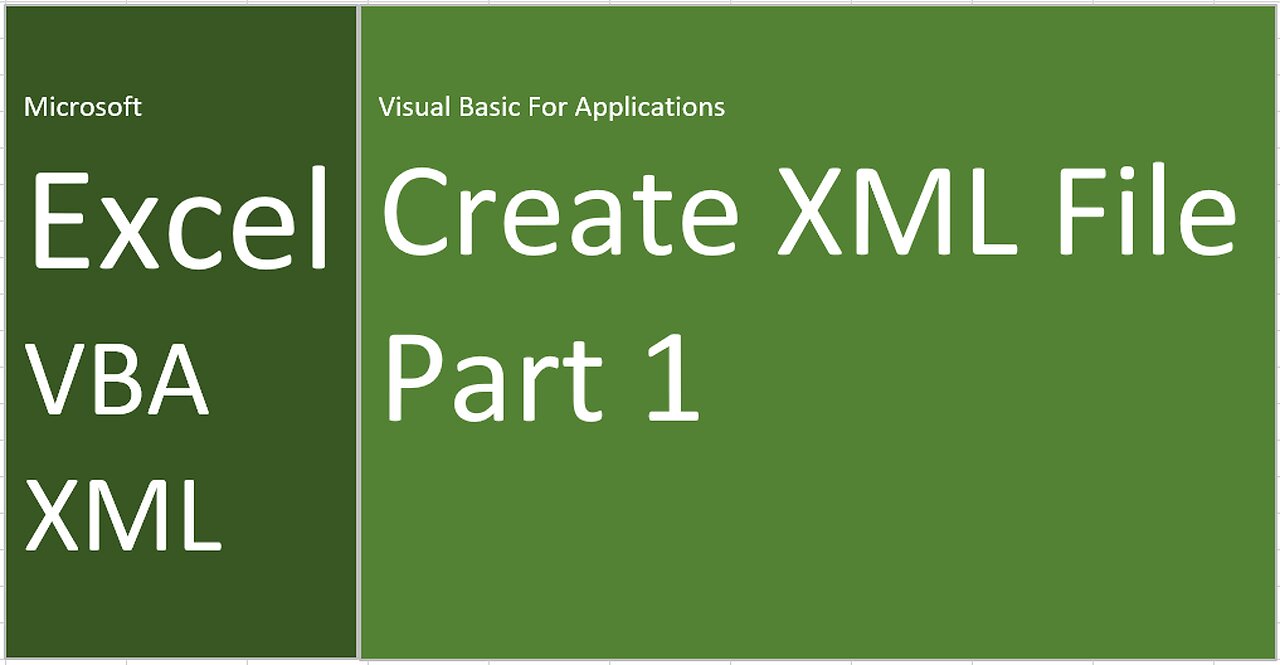 Microsoft

Excel

VBA

XML

Visual Basic For Applications

Create XML File
Part 1